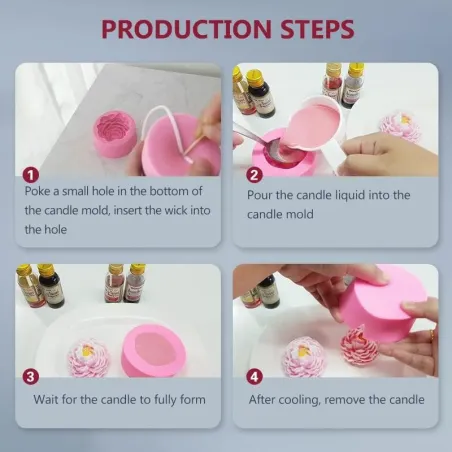 PRODUCTION STEPS

1
Poke a small hole in the bottom of the candle mold, insert the wick into the hole

2
Pour the candle liquid into the candle mold

3
Wait for the candle to fully form

4
After cooling, remove the candle