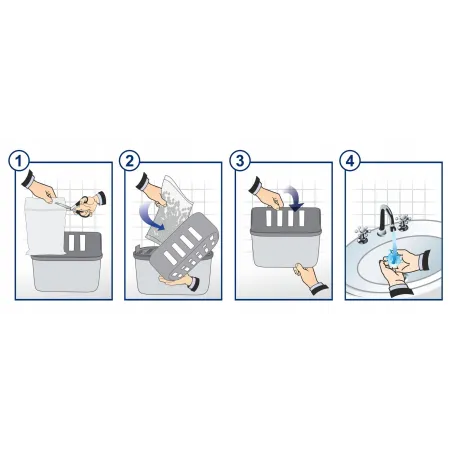 1
2
3
4